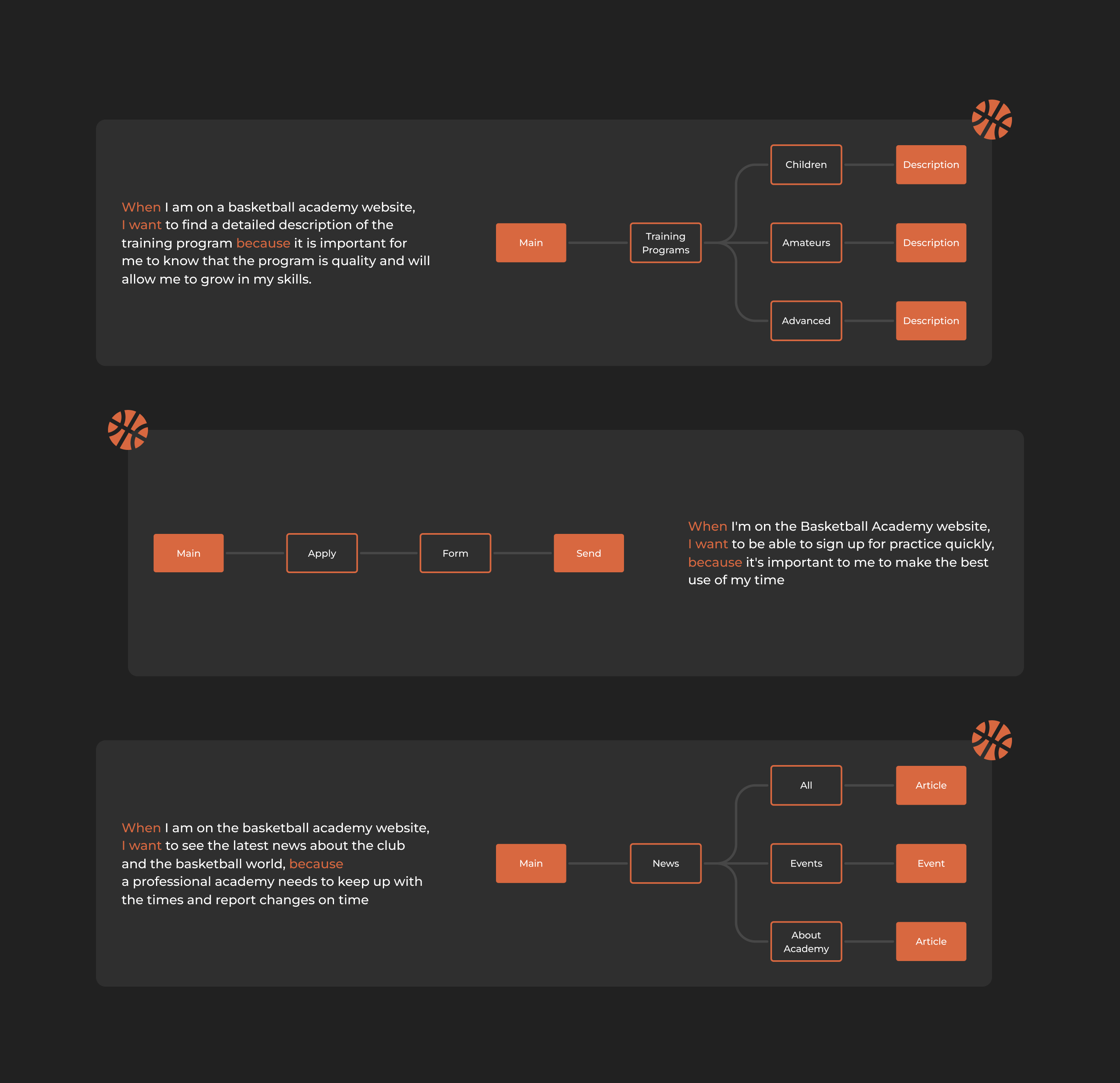 When I am on a basketball academy website, I want to find a detailed description of the training program because it is important for me to know that the program is quality and will allow me to grow in my skills.

Main

Training Programs

Children

Description

Amateurs

Description

Advanced

Description

Main

Apply

Form

Send

When I'm on the Basketball Academy website, I want to be able to sign up for practice quickly, because it's important to me to make the best use of my time

When I am on the basketball academy website, I want to see the latest news about the club and the basketball world, because a professional academy needs to keep up with the times and report changes on time

Main

News

All

Article

Events

Event

About Academy

Article